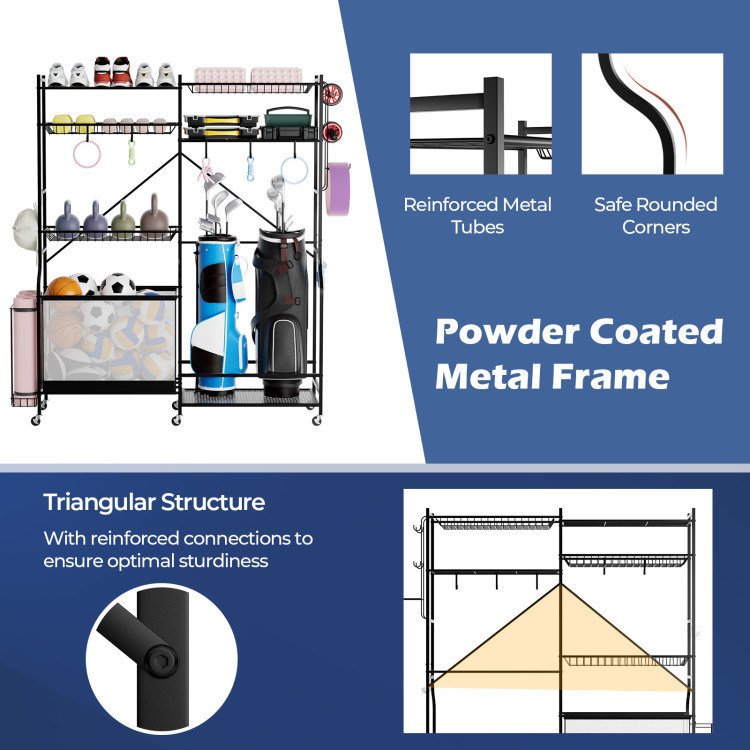 Reinforced Metal Tubes

Safe Rounded Corners

Powder Coated Metal Frame

Triangular Structure

With reinforced connections to ensure optimal sturdiness